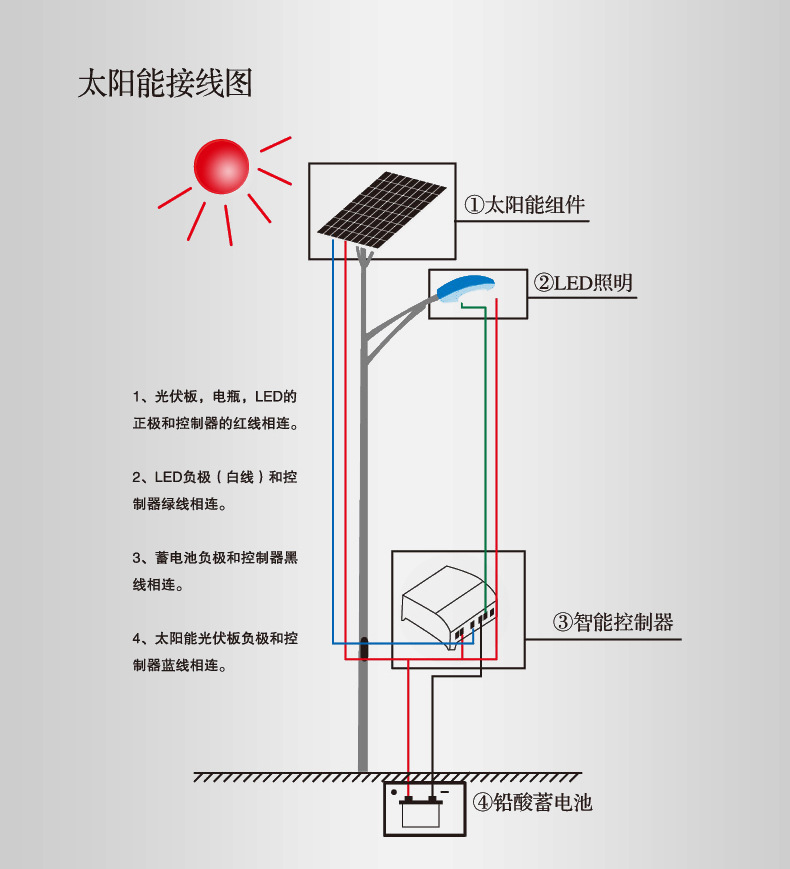 太阳能接线图

①太阳能组件

②LED照明

1、光伏板，电瓶，LED的正极和控制器的红线相连。

2、LED负极（白线）和控制器绿线相连。

3、蓄电池负极和控制器黑线相连。

4、太阳能光伏板负极和控制器蓝线相连。

③智能控制器

④铅酸蓄电池