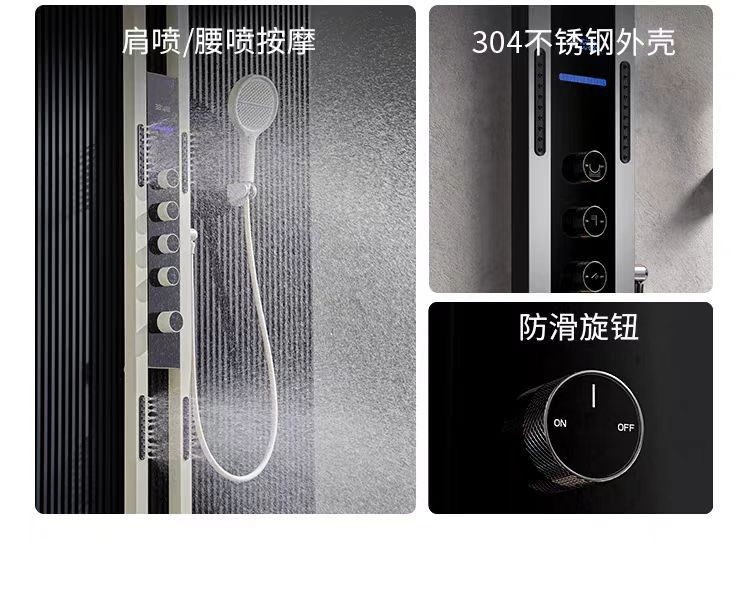 肩喷/腰喷按摩

304不锈钢外壳

防滑旋钮

ON OFF